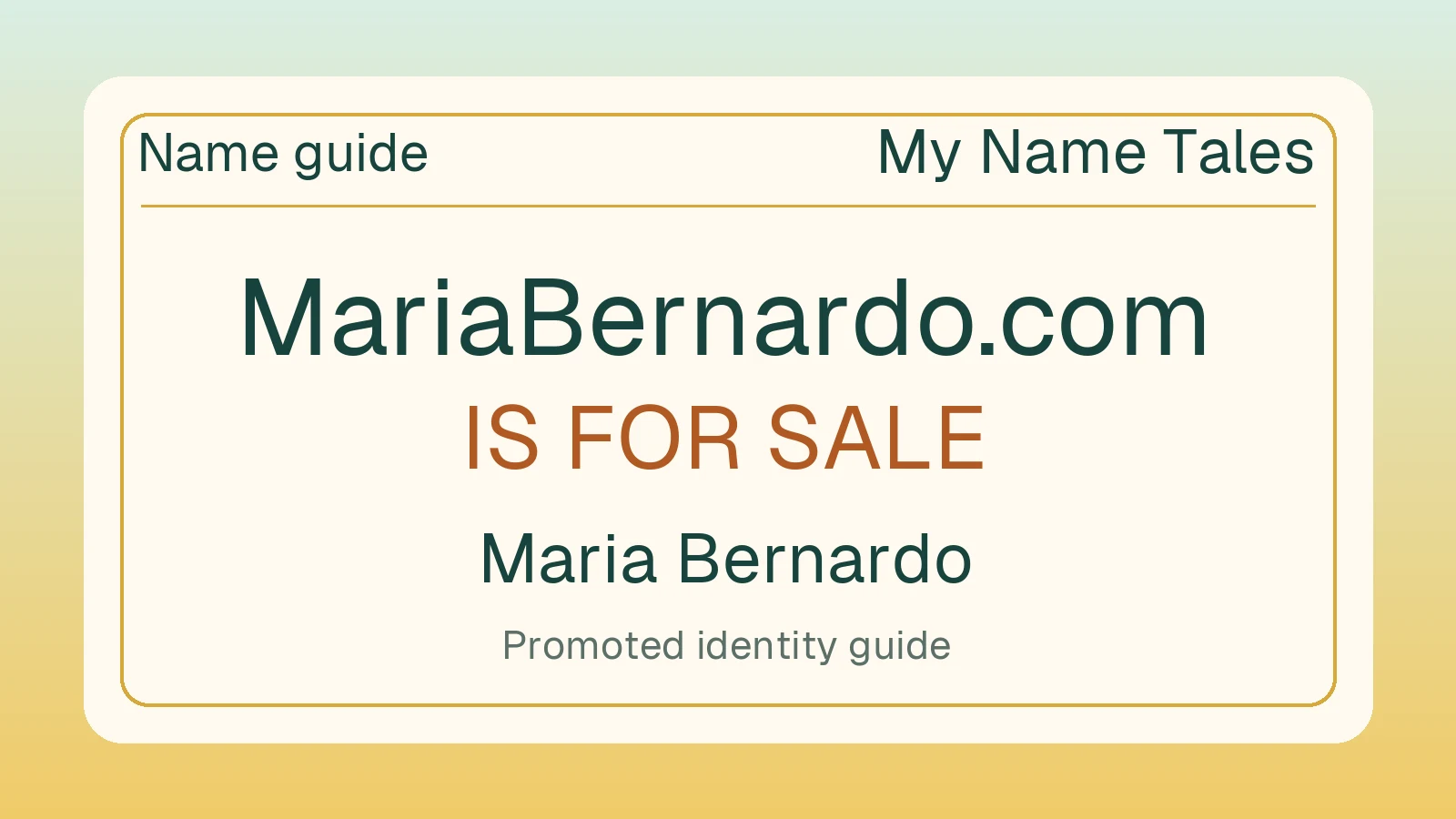 Name guide

My Name Tales

MariaBernardo.com

IS FOR SALE

Maria Bernardo

Promoted identity guide