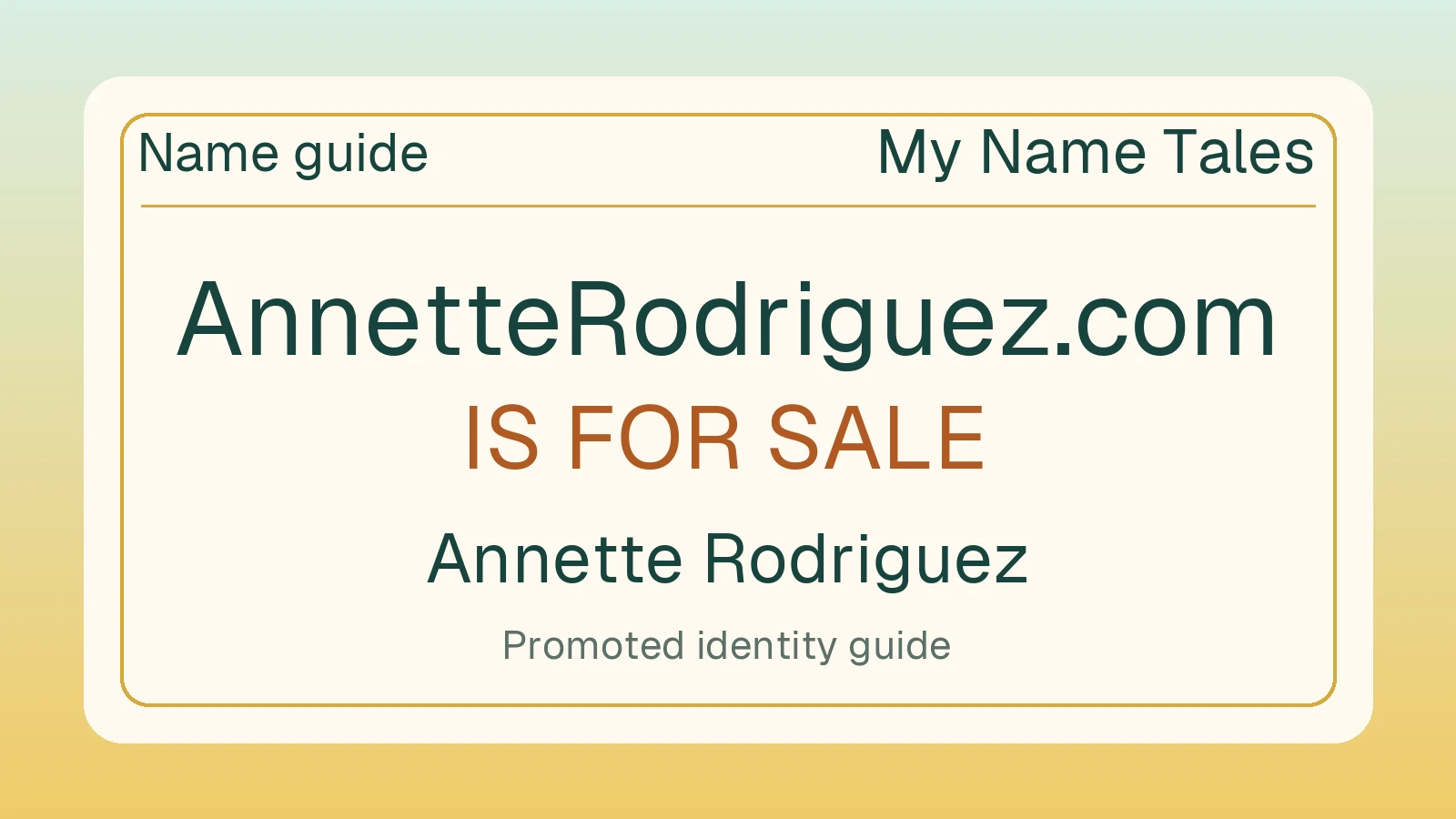 Name guide

My Name Tales

AnnetteRodriguez.com

IS FOR SALE

Annette Rodriguez

Promoted identity guide